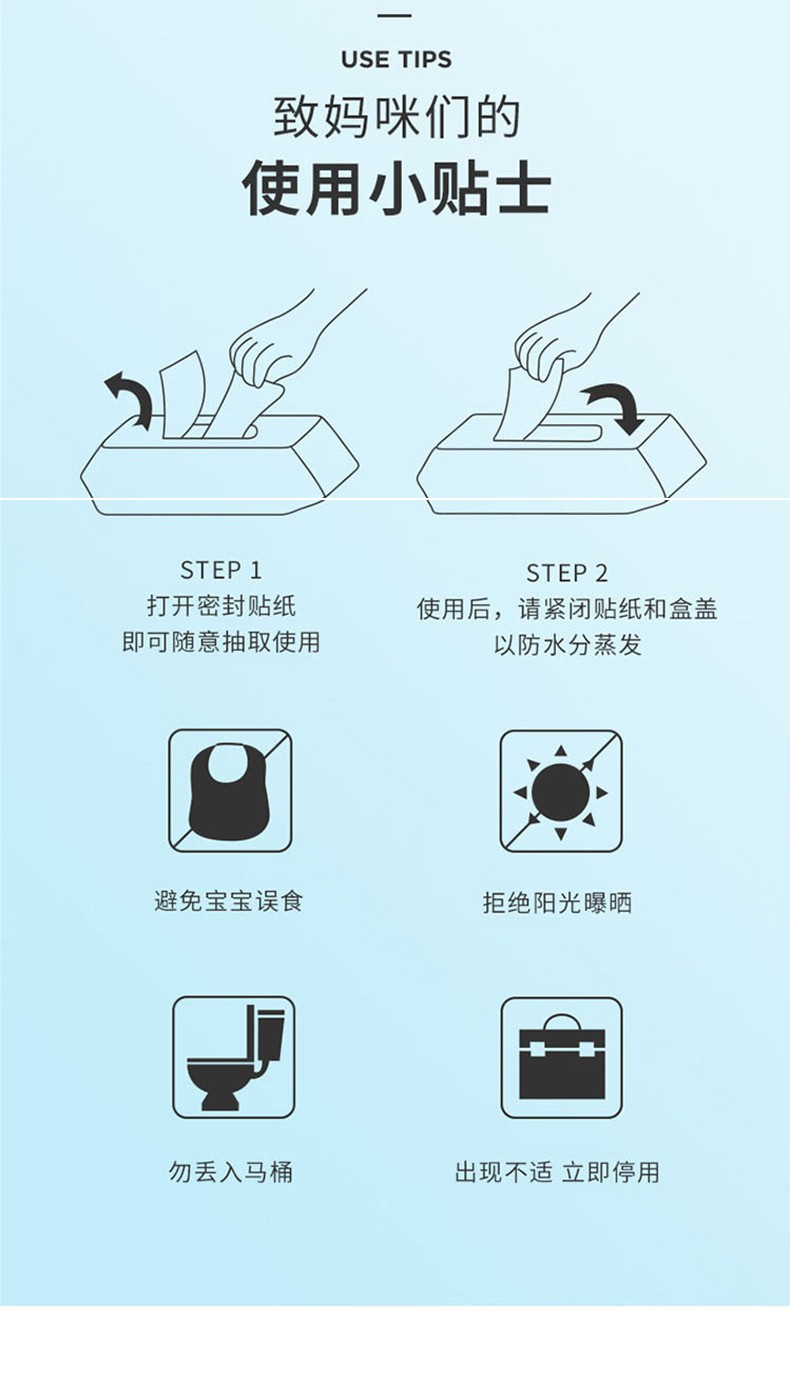 USE TIPS
致妈咪们的
使用小贴士

STEP 1
打开密封贴纸
即可随意抽取使用

STEP 2
使用后，请紧闭贴纸和盒盖
以防水分蒸发

避免宝宝误食

拒绝阳光曝晒

勿丢入马桶

出现不适 立即停用