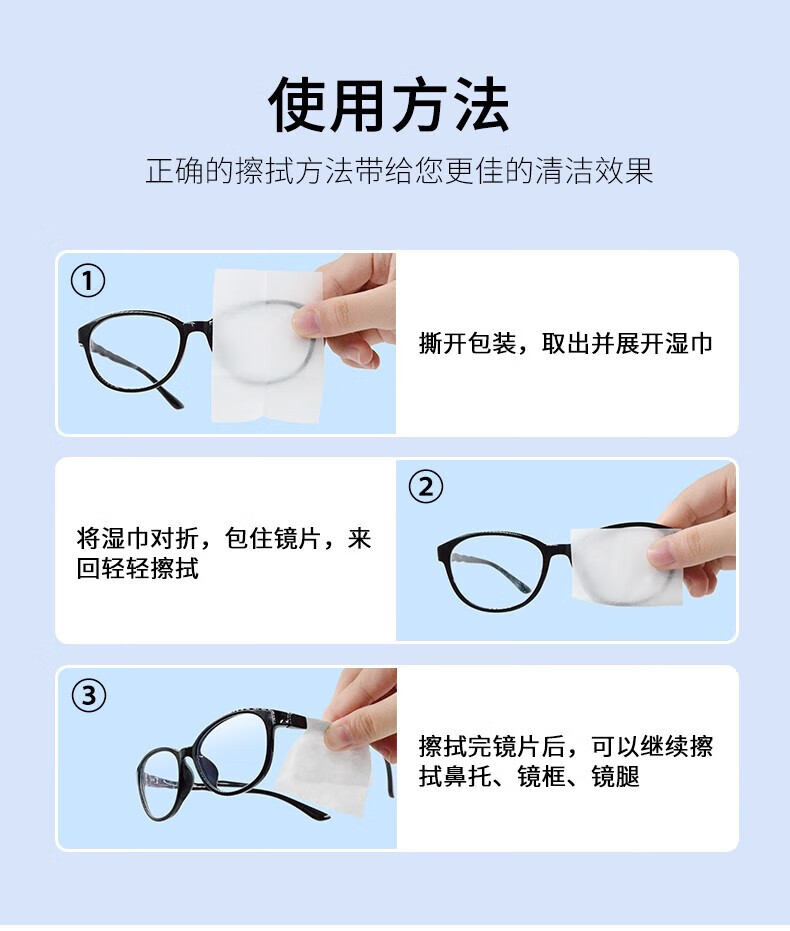 使用方法

正确的擦拭方法带给您更佳的清洁效果

①

撕开包装，取出并展开湿巾

将湿巾对折，包住镜片，来回轻轻擦拭

②

③

擦拭完镜片后，可以继续擦拭鼻托、镜框、镜腿