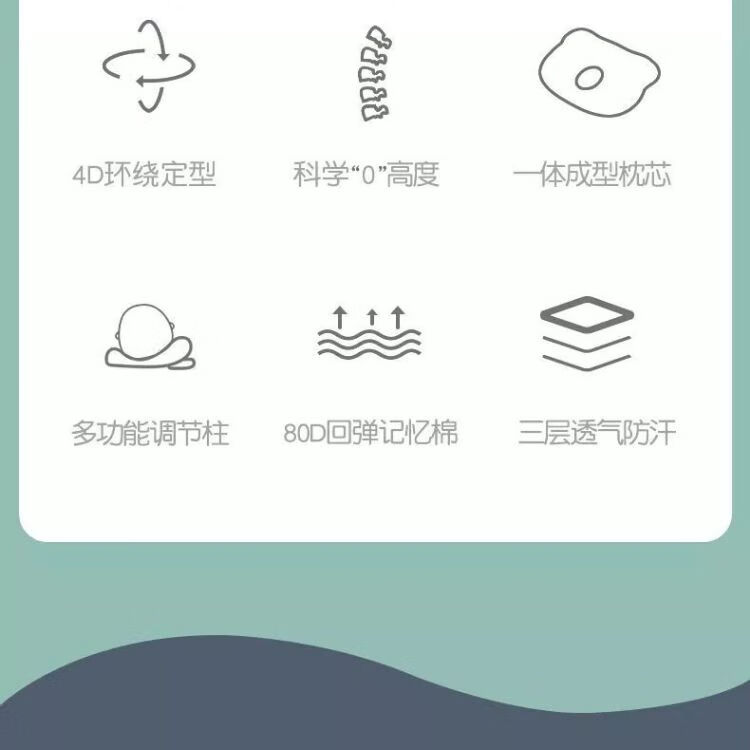 4D环绕定型

科学“0”高度

一体成型枕芯

多功能调节柱

80D回弹记忆棉

三层透气防汗