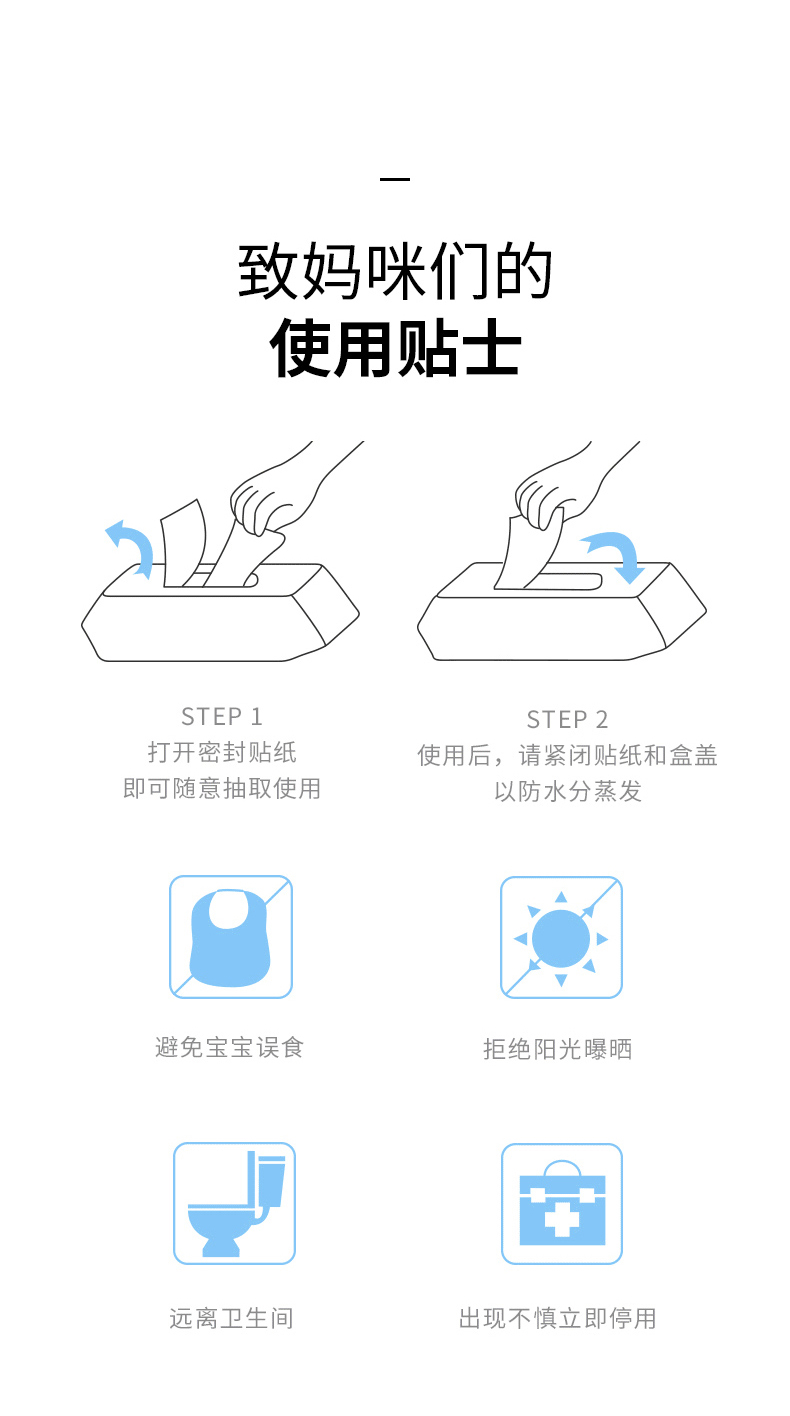 —

致妈咪们的
使用贴士

STEP 1
打开密封贴纸
即可随意抽取使用

STEP 2
使用后，请紧闭贴纸和盒盖
以防水分蒸发

避免宝宝误食

拒绝阳光曝晒

远离卫生间

出现不慎立即停用