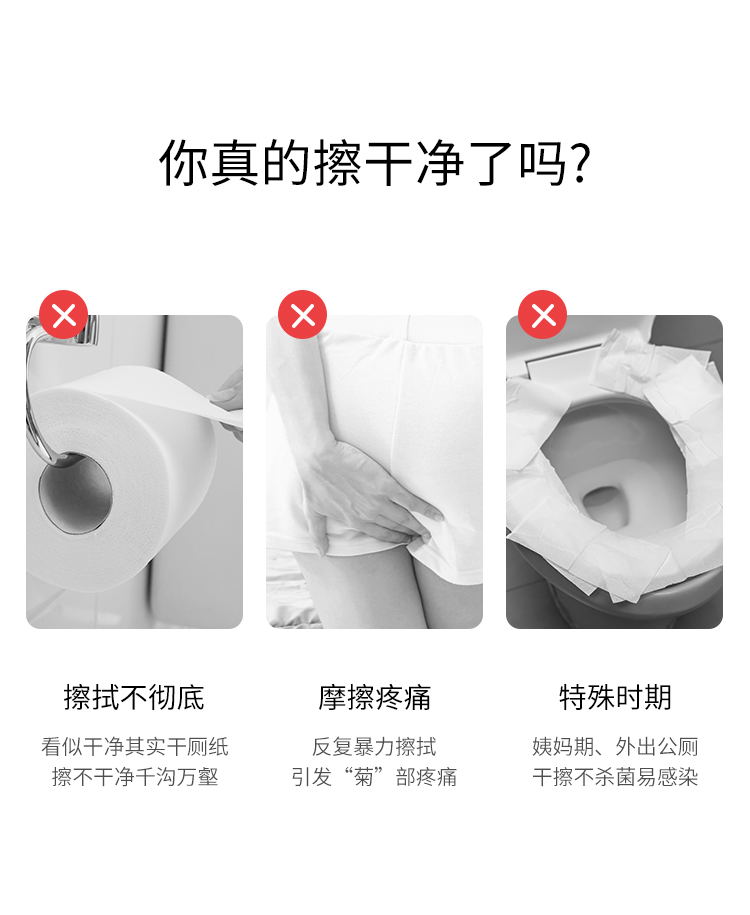 你真的擦干净了吗?

擦拭不彻底

看似干净其实干厕纸
擦不干净千沟万壑

摩擦疼痛

反复暴力擦拭
引发“菊”部疼痛

特殊时期

姨妈期、外出公厕
干擦不杀菌易感染