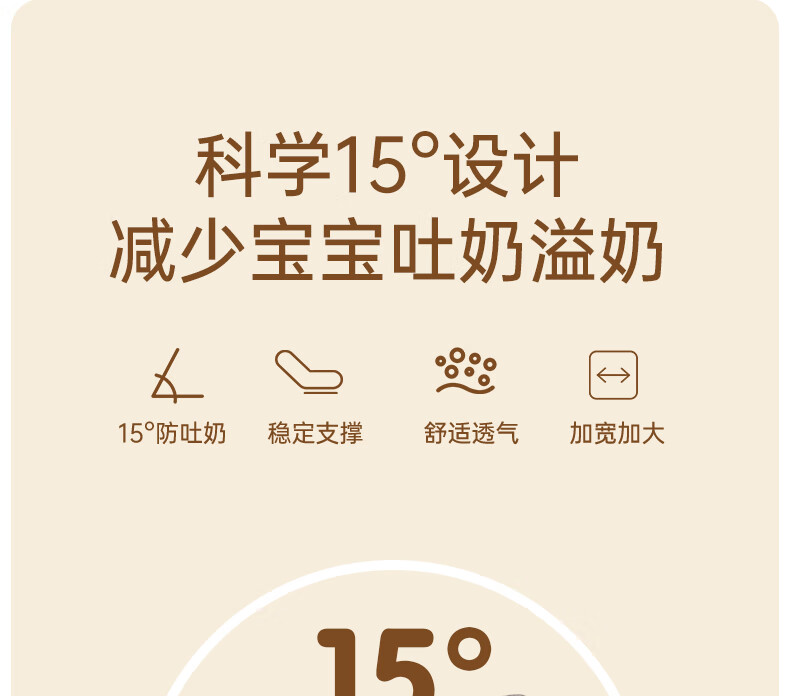 科学15°设计
减少宝宝吐奶溢奶

15°防吐奶 稳定支撑 舒适透气 加宽加大

15°